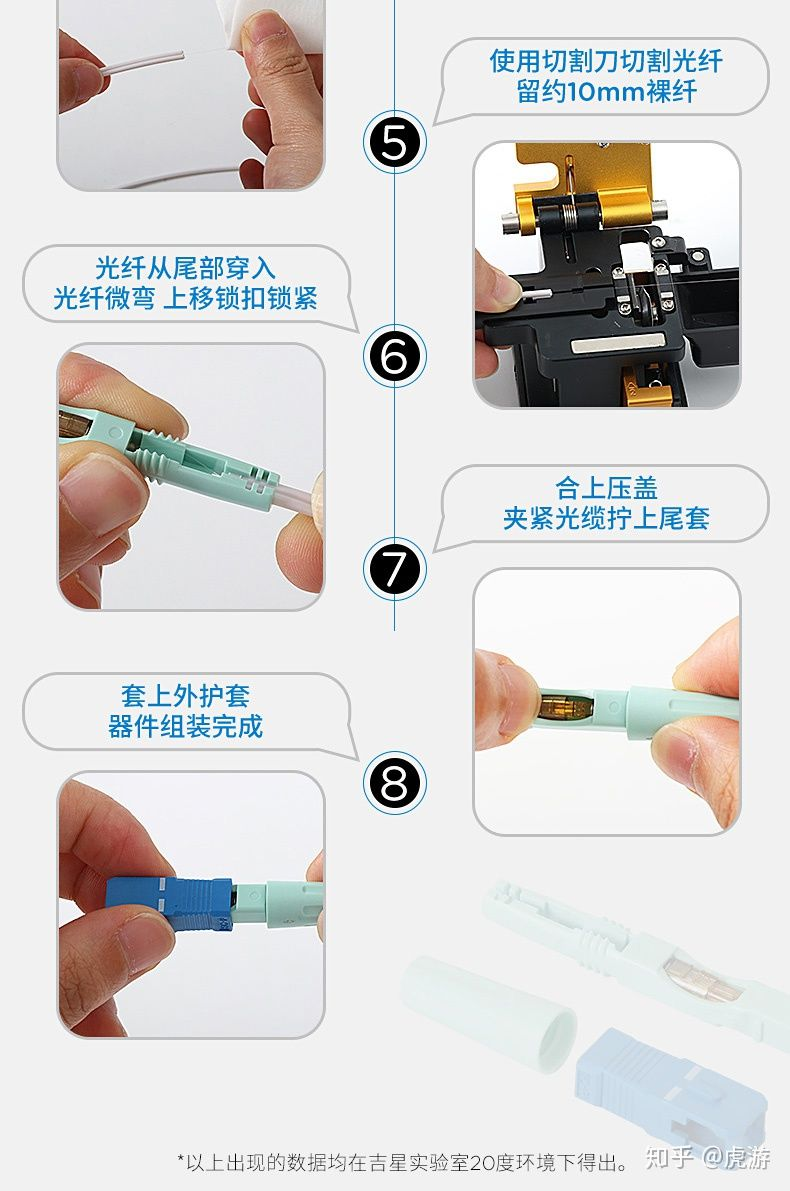 使用切割刀切割光纤
留约10mm裸纤

5

光纤从尾部穿入
光纤微弯 上移锁扣锁紧

6

合上压盖
夹紧光缆拧上尾套

7

套上外护套
器件组装完成

8

*以上出现的数据均在吉星实验室20度环境下得出。

知乎 @虎游